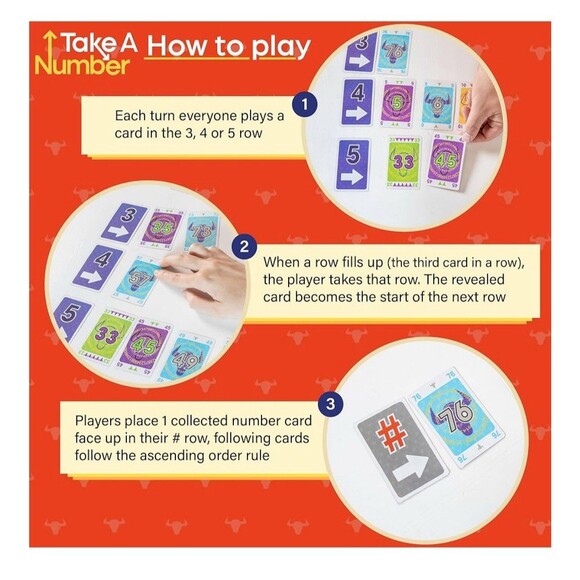 Take A Number How to play

1

Each turn everyone plays a card in the 3, 4 or 5 row

3 76

4 5 6

5 33 45

2

When a row fills up (the third card in a row), the player takes that row. The revealed card becomes the start of the next row

3 35 73

4 57

5 33 45 49

3

Players place 1 collected number card face up in their # row, following cards follow the ascending order rule

# 76